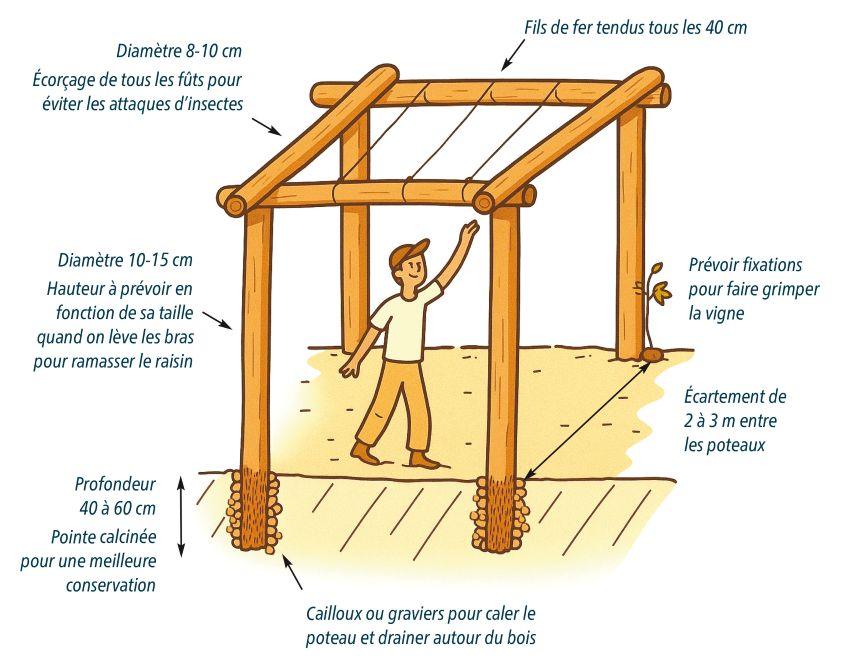 Fils de fer tendus tous les 40 cm

Diamètre 8-10 cm
Écorçage de tous les fûts pour éviter les attaques d'insectes

Diamètre 10-15 cm
Hauteur à prévoir en fonction de sa taille quand on lève les bras pour ramasser le raisin

Prévoir fixations pour faire grimper la vigne

Écartement de 2 à 3 m entre les poteaux

Profondeur 40 à 60 cm
Pointe calcinée pour une meilleure conservation

Cailloux ou graviers pour caler le poteau et drainer autour du bois